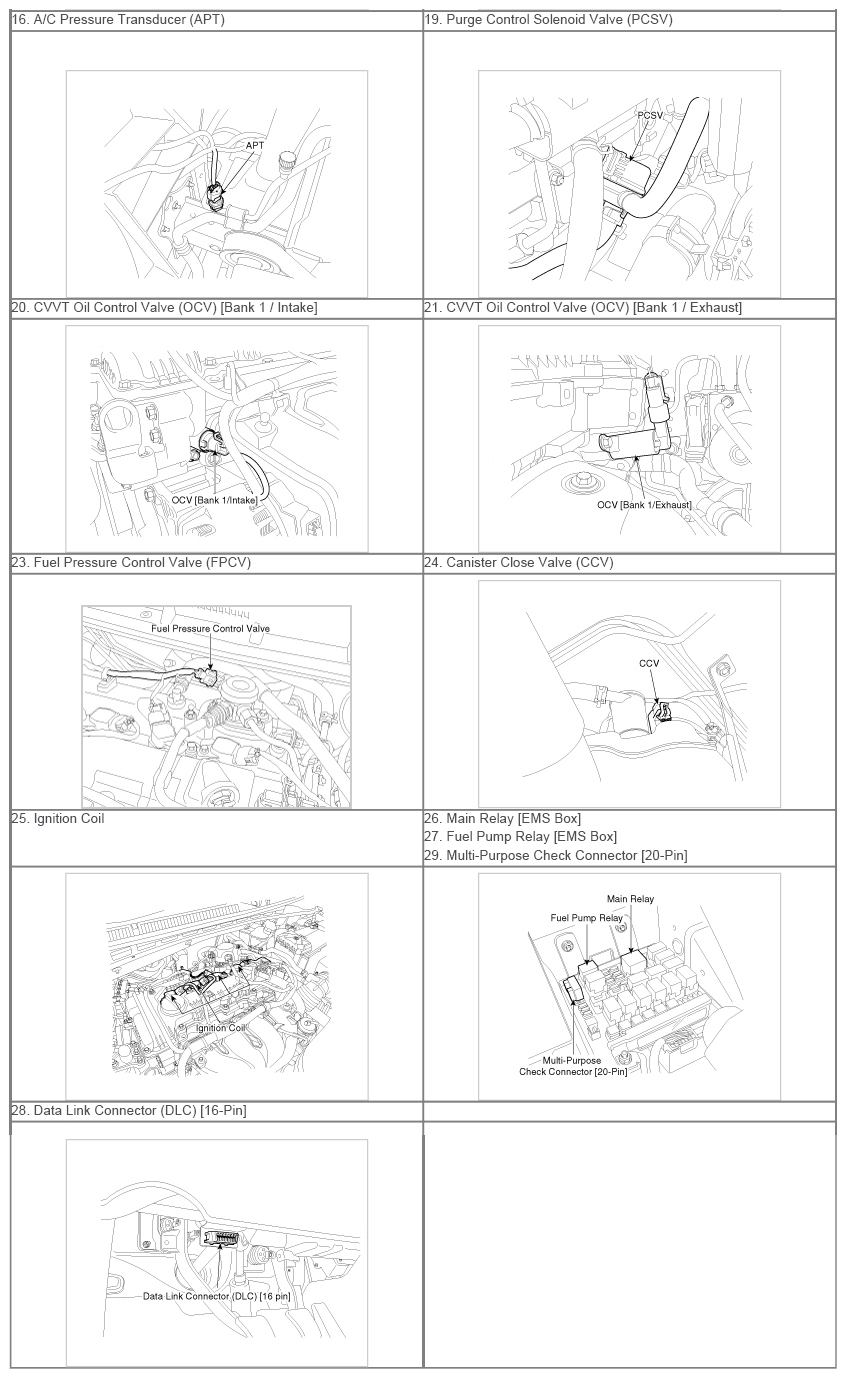 | 16. A/C Pressure Transducer (APT) | 19. Purge Control Solenoid Valve (PCSV) |
|---|---|
| APT | PCSV |
| 20. CVVT Oil Control Valve (OCV) [Bank 1 / Intake] | 21. CVVT Oil Control Valve (OCV) [Bank 1 / Exhaust] |
| OCV [Bank 1/Intake] | OCV [Bank 1/Exhaust] |
| 23. Fuel Pressure Control Valve (FPCV) | 24. Canister Close Valve (CCV) |
| Fuel Pressure Control Valve | CCV |
| 25. Ignition Coil | 26. Main Relay [EMS Box] 27. Fuel Pump Relay [EMS Box] 29. Multi-Purpose Check Connector [20-Pin] |
| Ignition Coil | Main Relay Fuel Pump Relay Multi-Purpose Check Connector [20-Pin] |
| 28. Data Link Connector (DLC) [16-Pin] | |
| Data Link Connector (DLC) [16 pin] | |