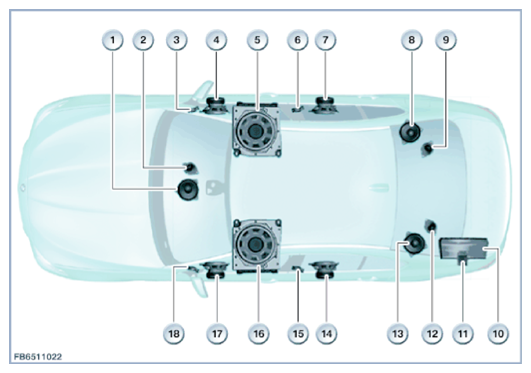 1
2
3
4
5
6
7
8
9
18
17
16
15
14
13
12
11
10
FB6511022