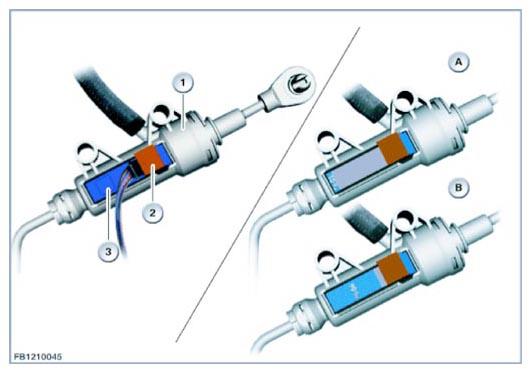 1
2
3
A
B
FB1210045