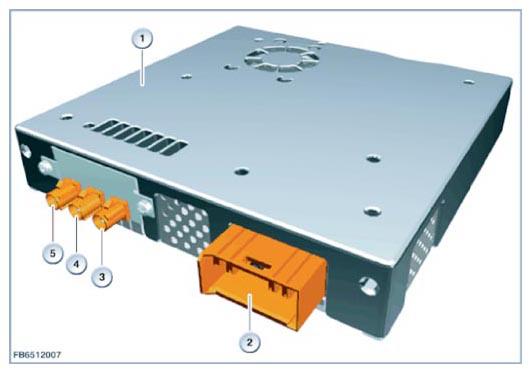 1

5

4

3

2

FB6512007