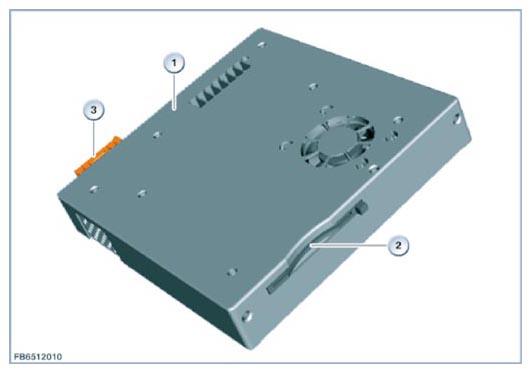 1

3

2

FB6512010