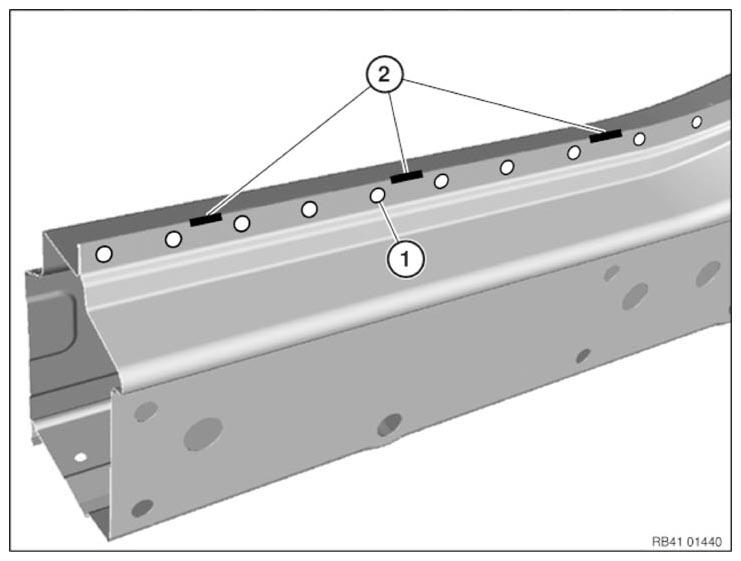 2
1
RB41 01440