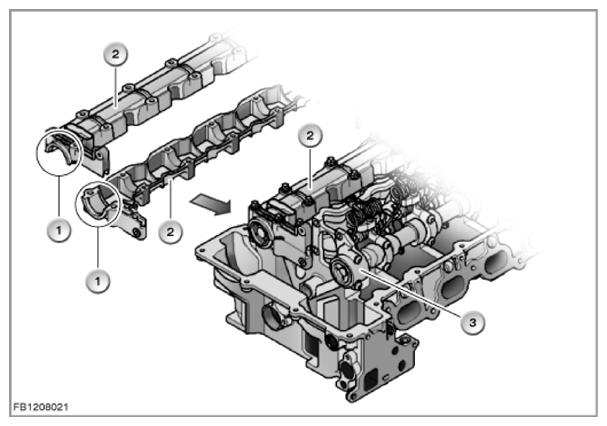 2
2
1
2
1
3
FB1208021