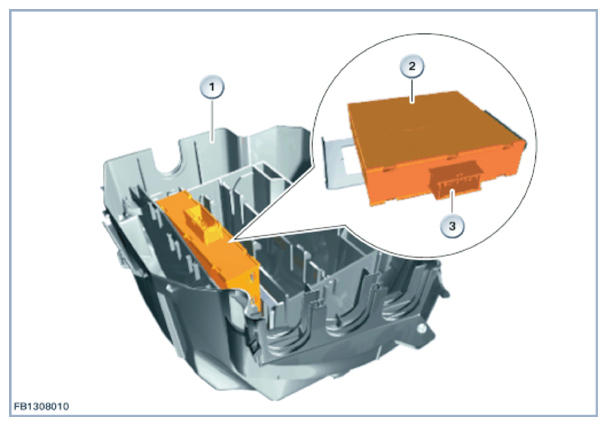 1

2

3

FB1308010