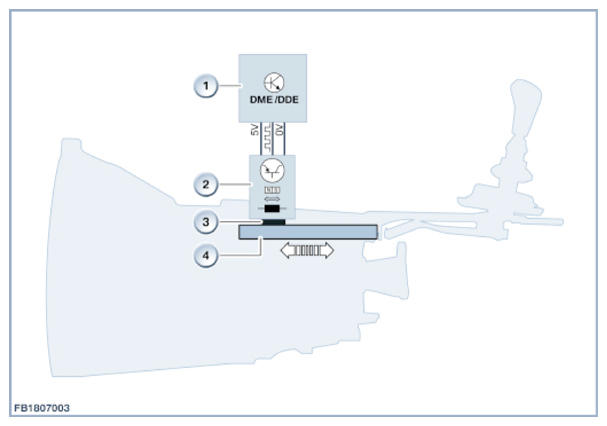 1
DME /DDE
5V
0V
2
3
4
FB1807003