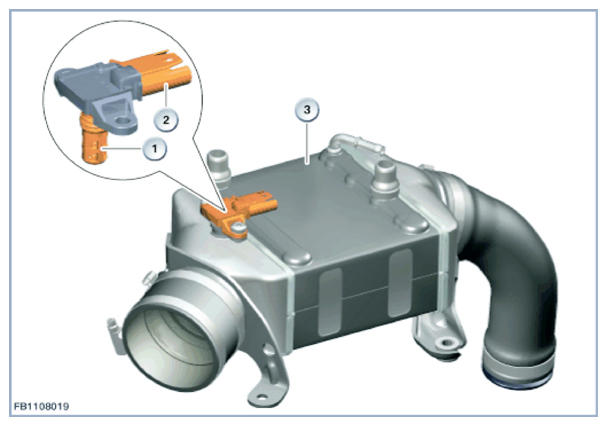 2

3

1

FB1108019