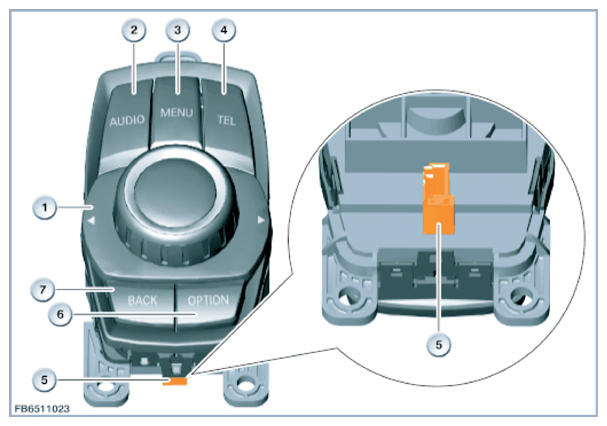 2
3
4
AUDIO
MENU
TEL
1
7
BACK
OPTION
6
5
5
FB6511023