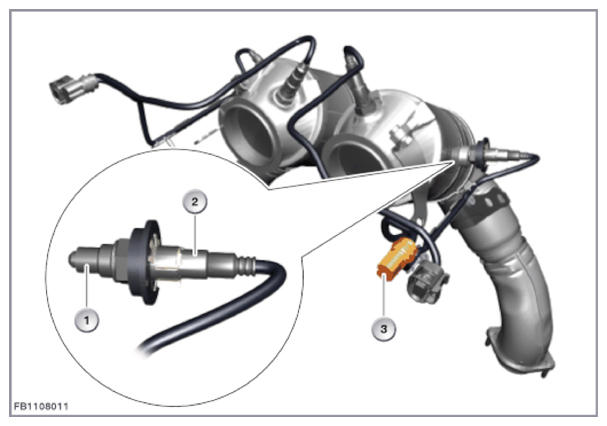 2
1
3
FB1108011