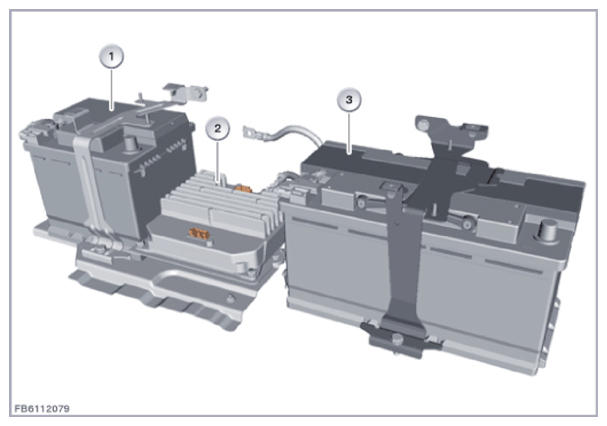 1
2
3
FB6112079