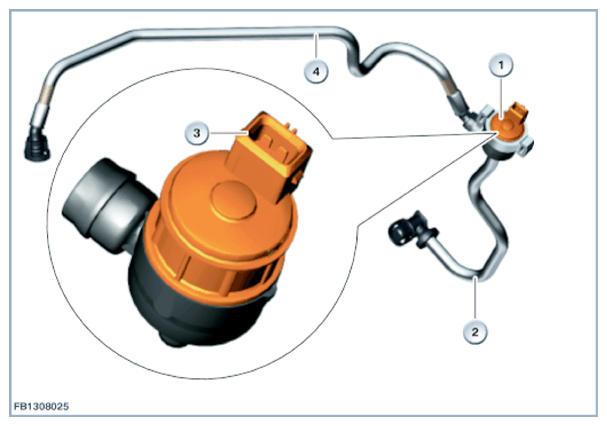 4
1
3
2
FB1308025