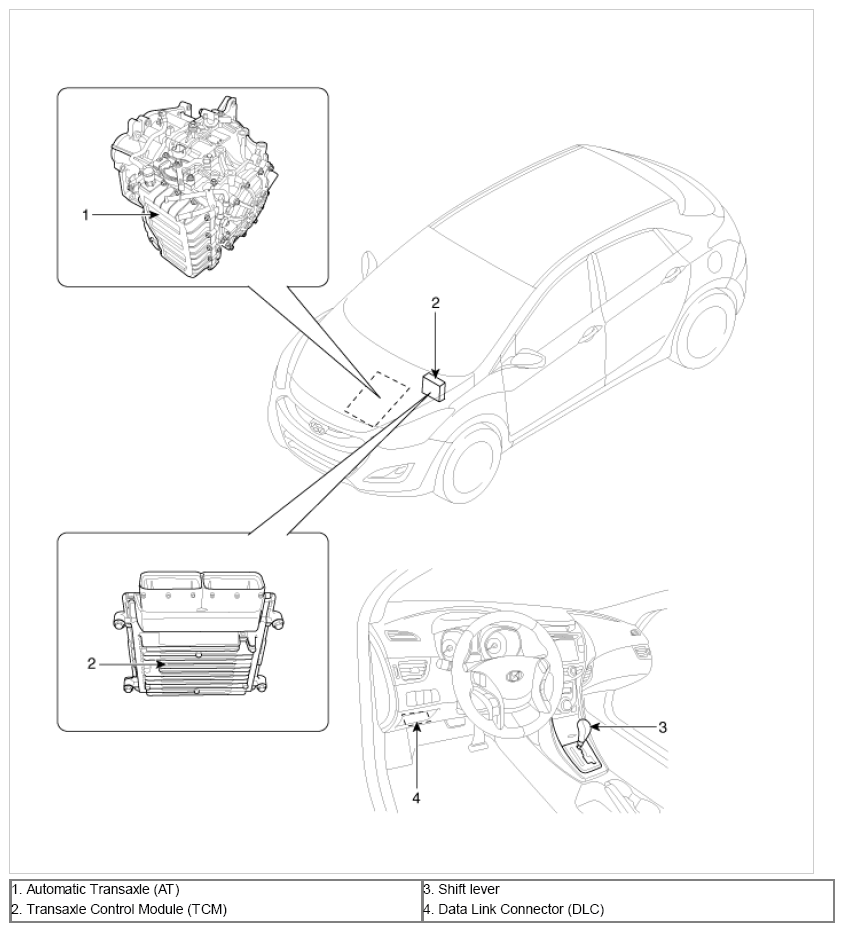 1

2

2

3

4

| 1. Automatic Transaxle (AT) | 3. Shift lever |
|---|---|
| 2. Transaxle Control Module (TCM) | 4. Data Link Connector (DLC) |