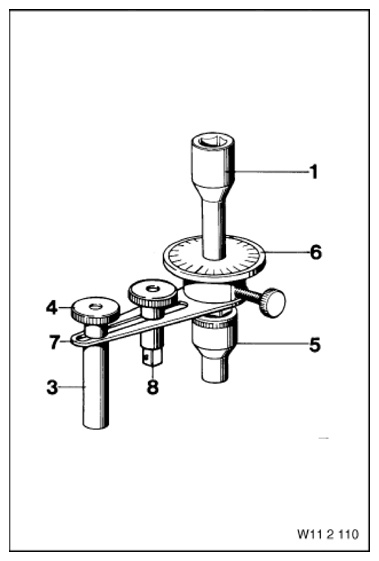 1
6
4
7
5
3
8
W11 2 110