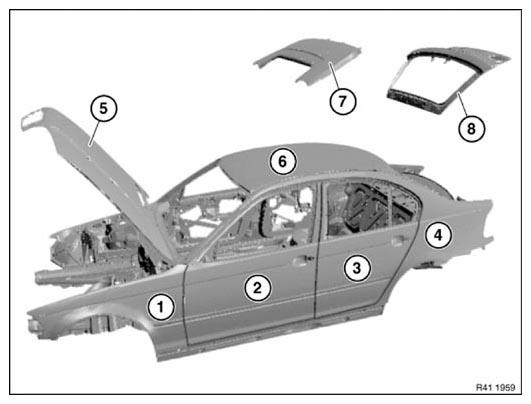 5
7
8
6
4
3
2
1
R41 1959