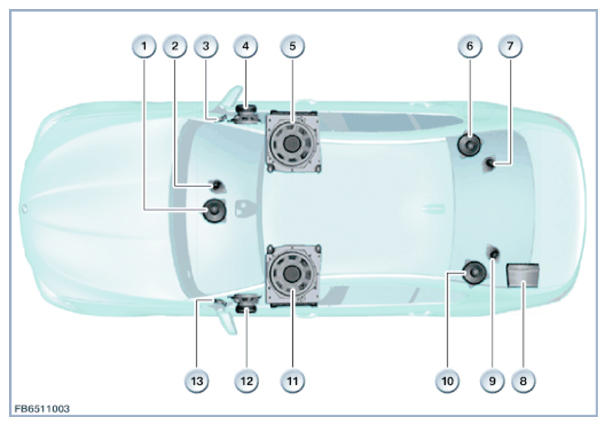 1
2
3
4
5
6
7
13
12
11
10
9
8
FB6511003