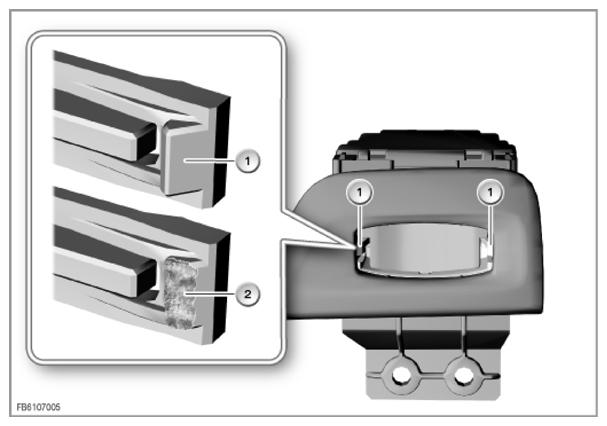 1
2
1
1
FB6107005