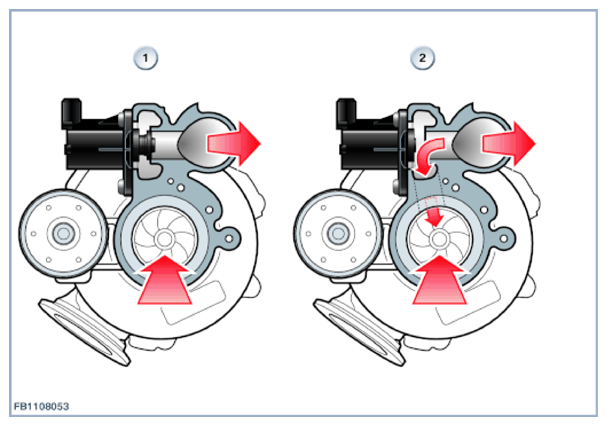 1

2

FB1108053