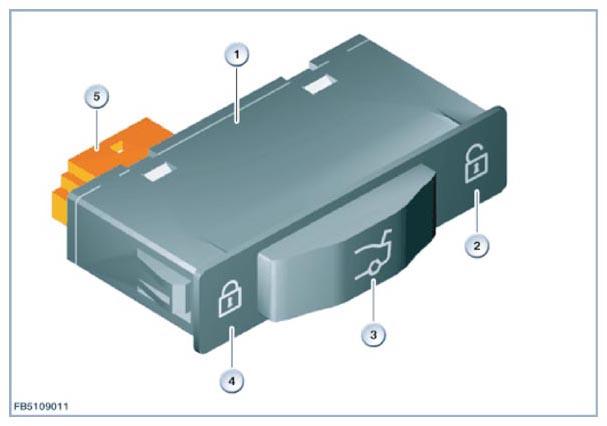 1
5
2
3
4
FB5109011