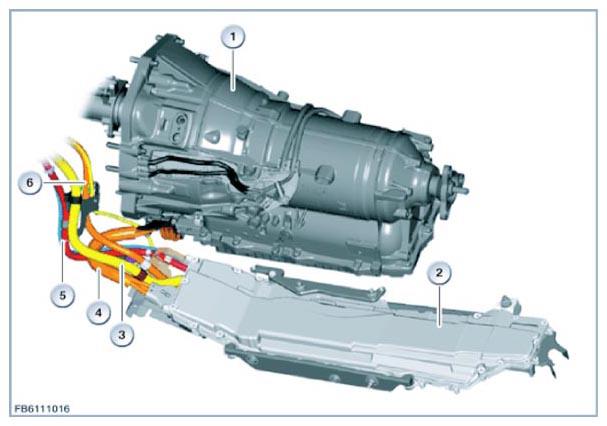 1
6
2
5
4
3
FB6111016