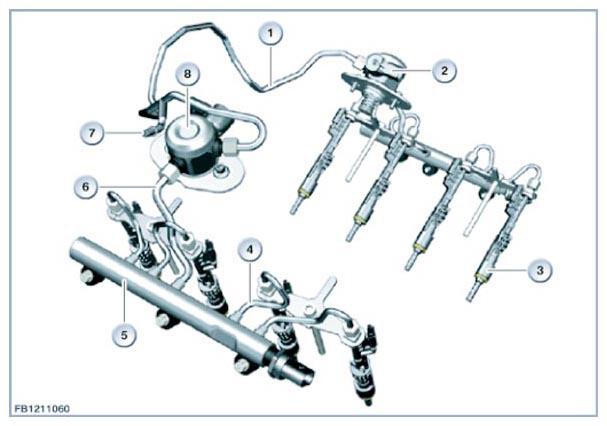 1
2
8
7
6
4
3
5
FB1211060