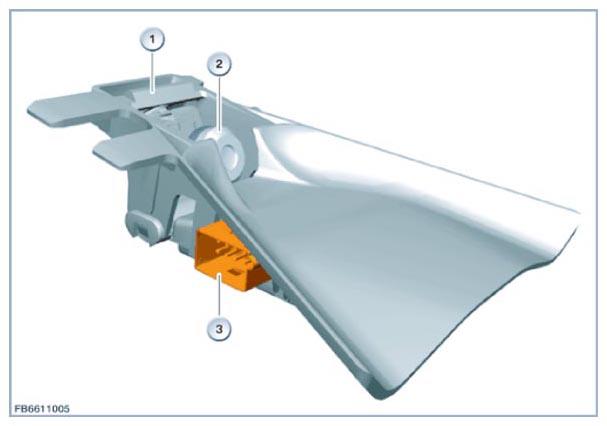 1
2
3
FB6611005