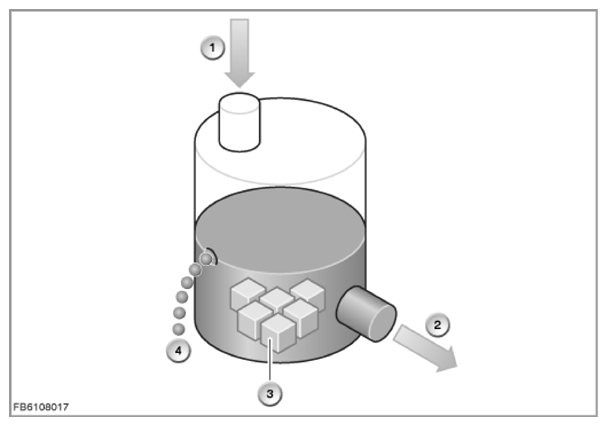 1
2
4
3
FB6108017