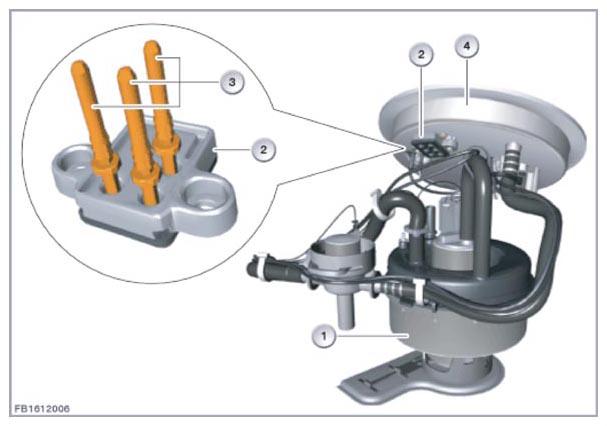 3
2
2
4
1
FB1612006