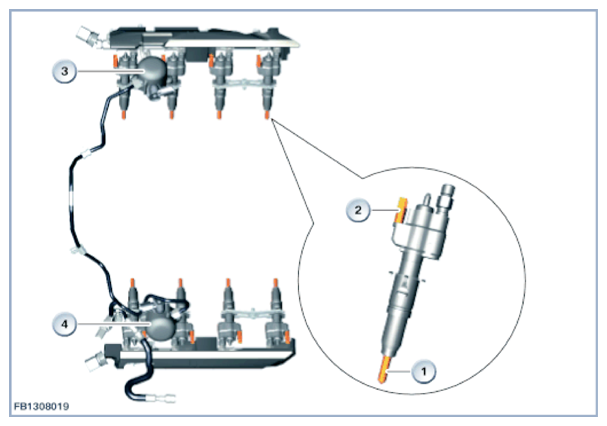 3
2
4
1
FB1308019