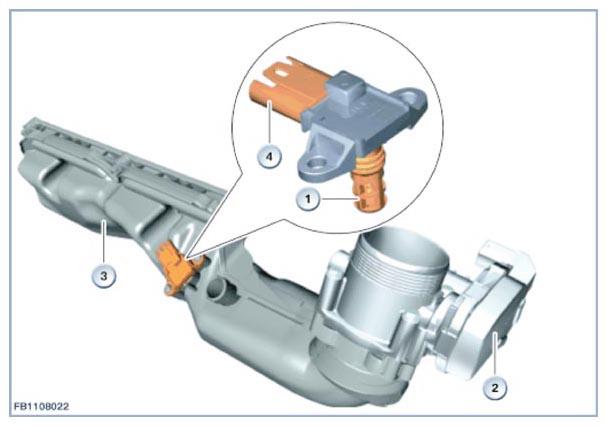 4
1
3
2
FB1108022