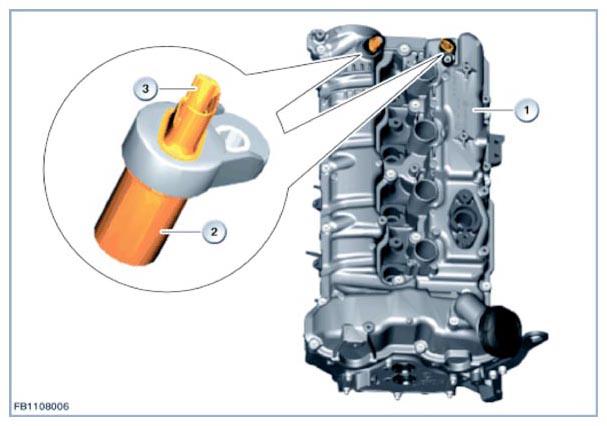 3
1
2
FB1108006