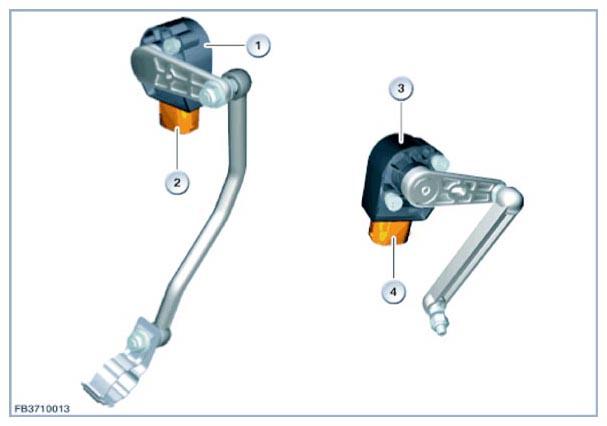 1
2
3
4
FB3710013