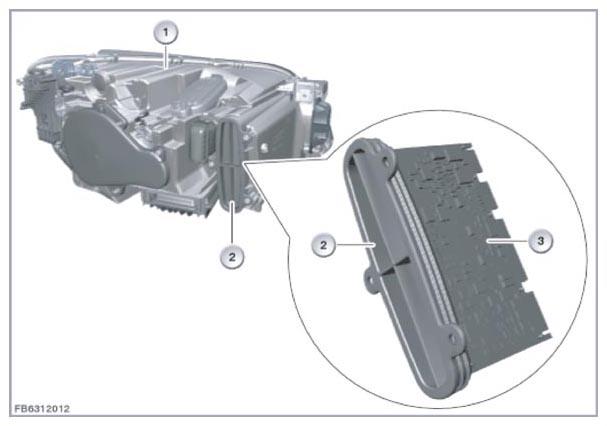 1
2
2
3
FB6312012