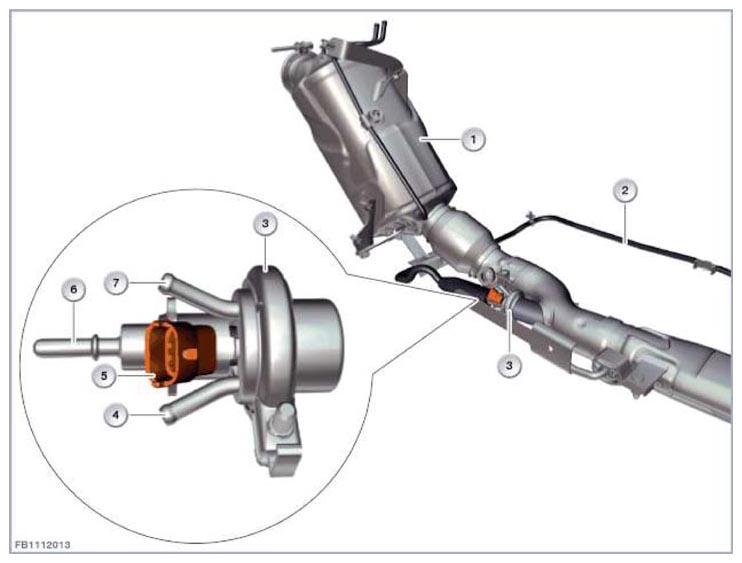 1
2
3
7
6
5
4
3
FB1112013