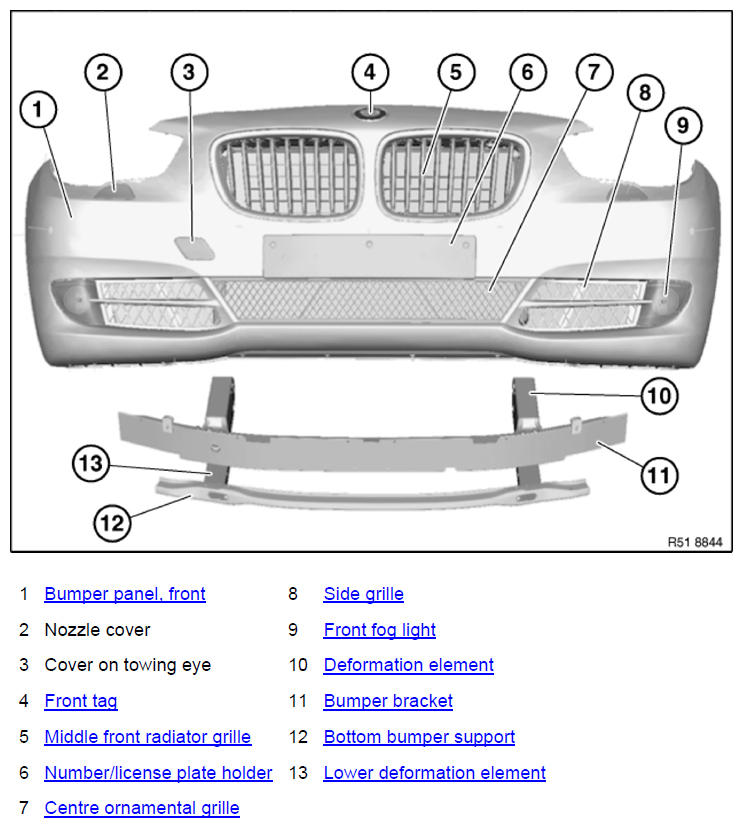 1 2 3 4 5 6 7 8 9 10 11 12 13

R51 8844

1 Bumper panel, front
2 Nozzle cover
3 Cover on towing eye
4 Front tag
5 Middle front radiator grille
6 Number/license plate holder
7 Centre ornamental grille

8 Side grille
9 Front fog light
10 Deformation element
11 Bumper bracket
12 Bottom bumper support
13 Lower deformation element