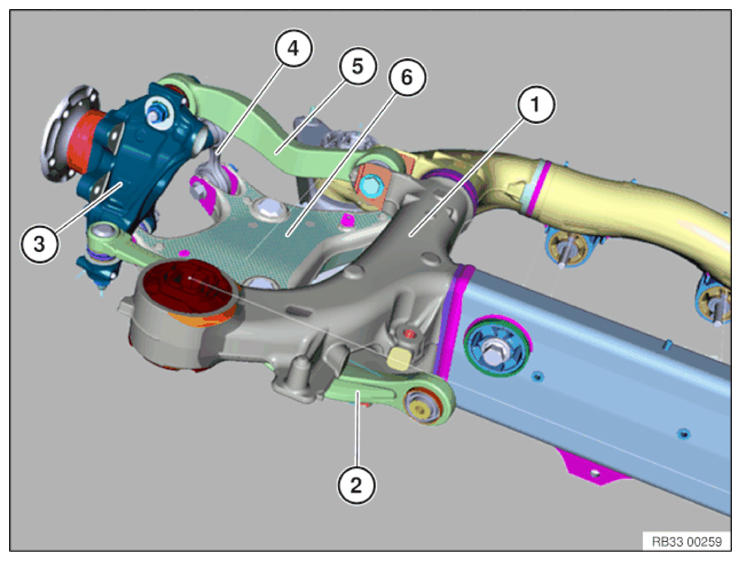 4
5
6
1
3
2
RB33 00259