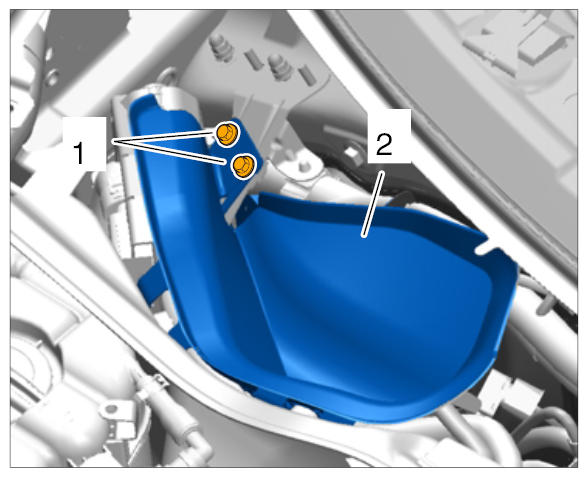 1
2