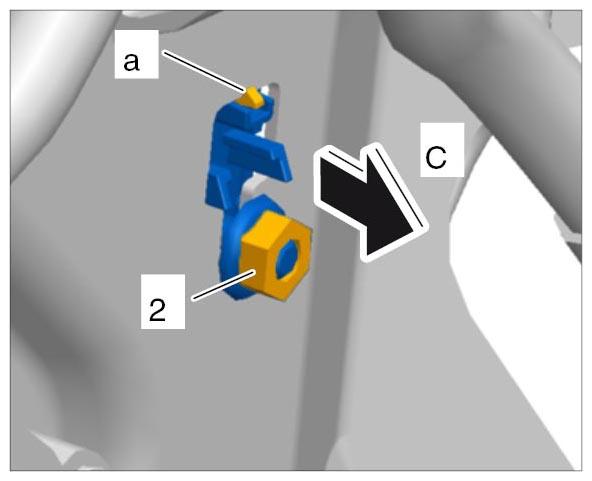 a
C
2