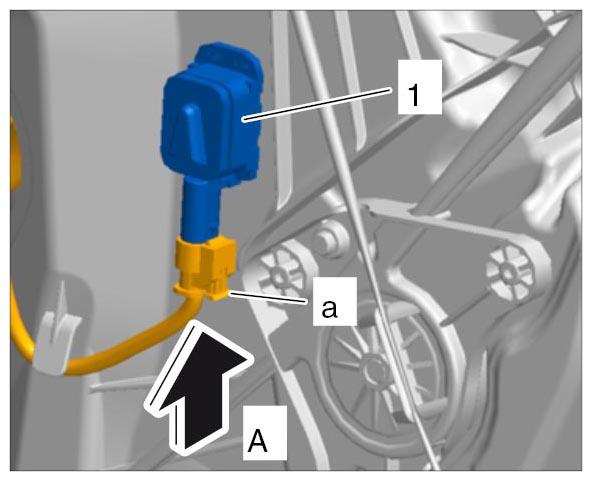 1
a
A