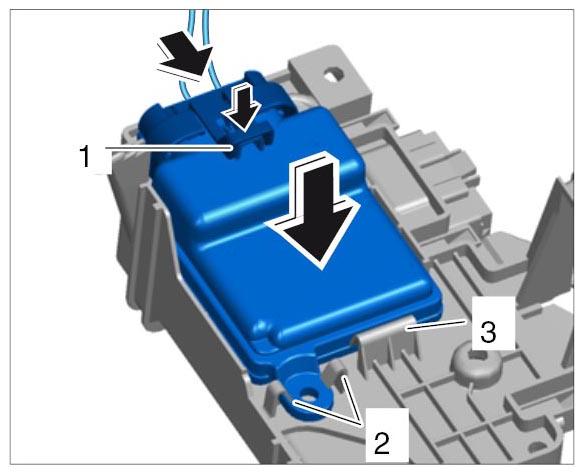 1

3

2