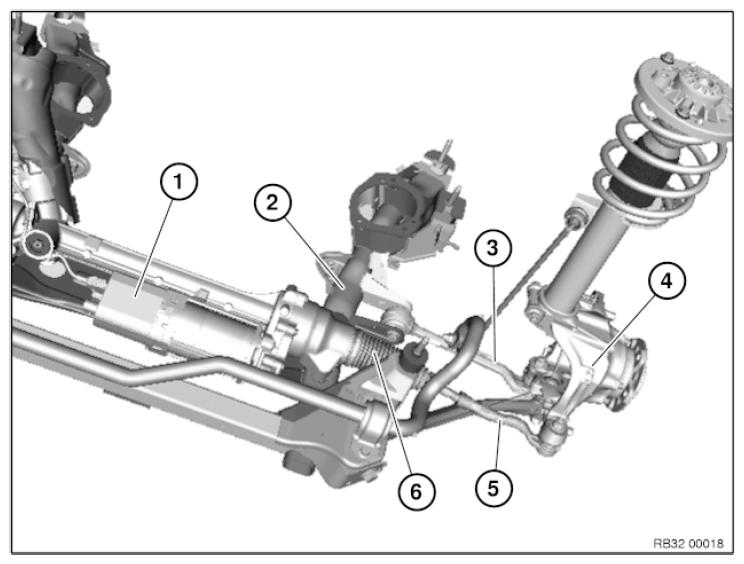 1
2
3
4
6
5
RB32 00018