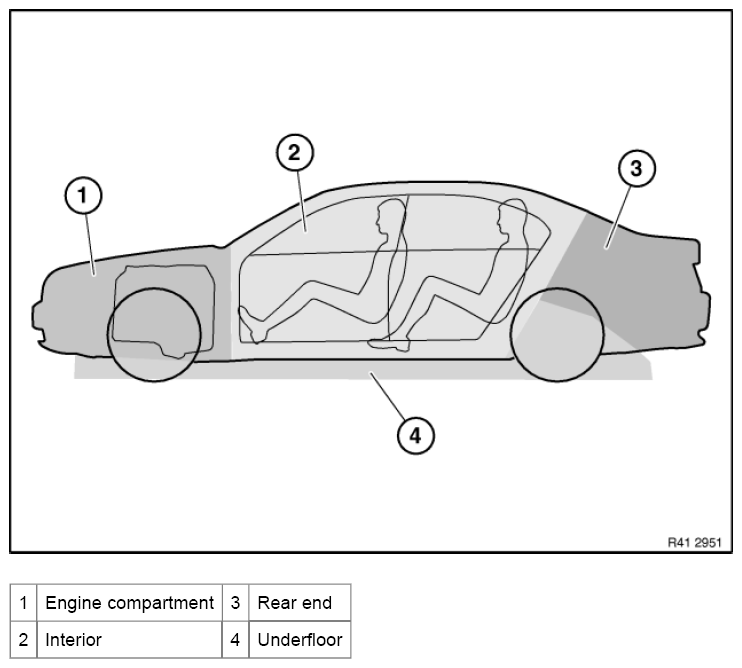 1
2
3
4

R41 2951

| 1 | Engine compartment | 3 | Rear end |
|---|---|---|---|
| 2 | Interior | 4 | Underfloor |