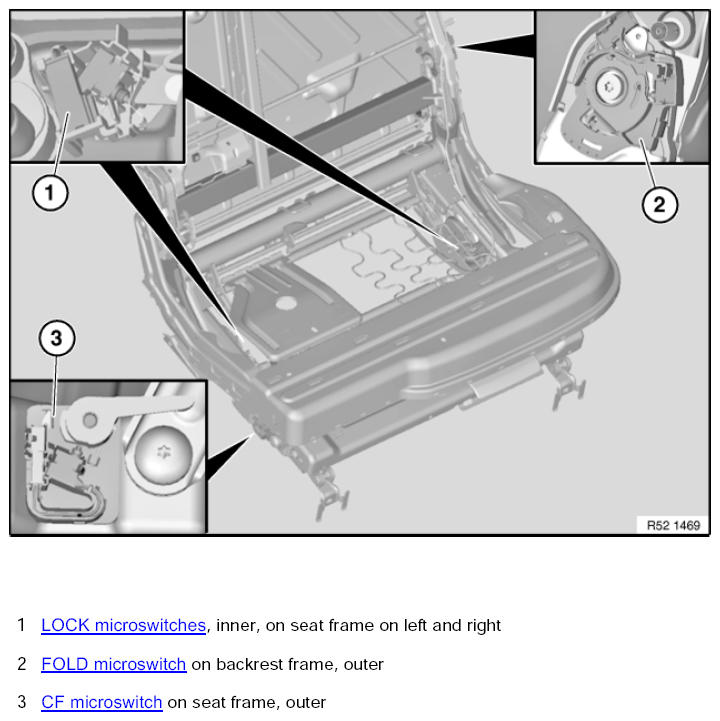 1

2

3

R52 1469

1 LOCK microswitches, inner, on seat frame on left and right

2 FOLD microswitch on backrest frame, outer

3 CF microswitch on seat frame, outer