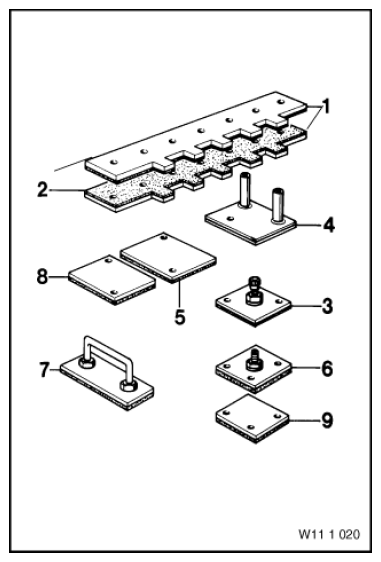 1
2
4
8
5
3
7
6
9
W11 1 020