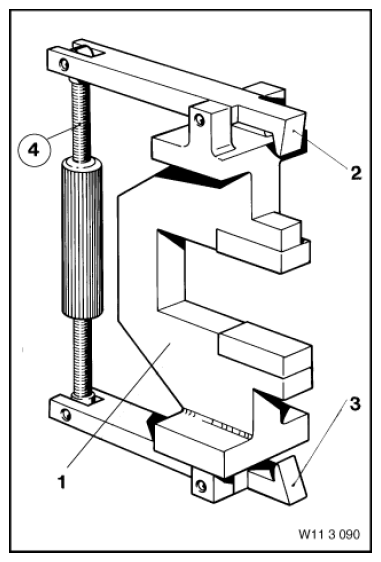 4
2
3
1
W11 3 090