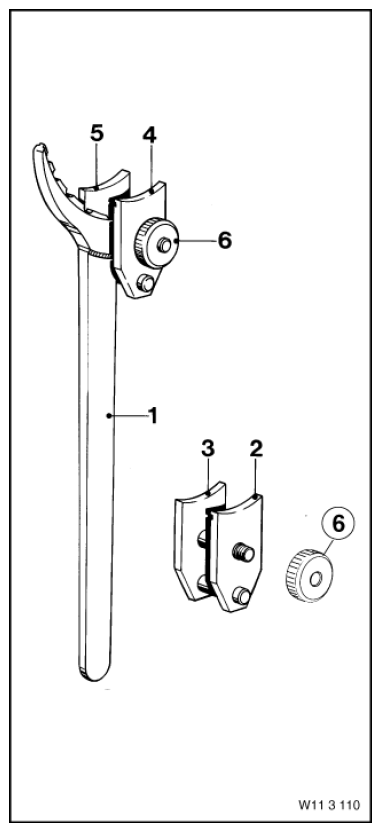 5
4
6
1
3
2
6
W11 3 110