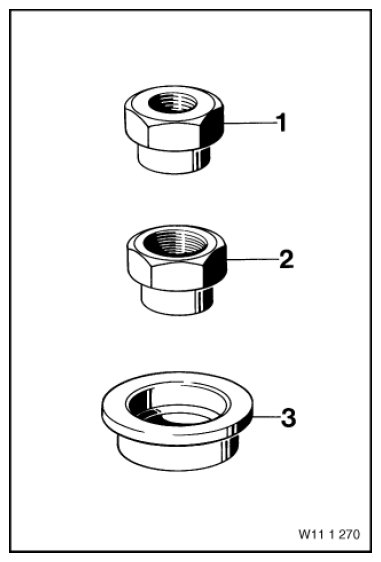 1

2

3

W11 1 270