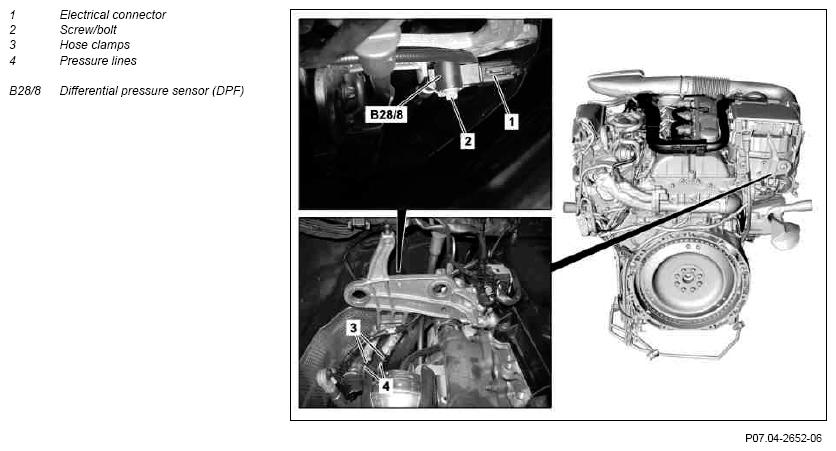 1 Electrical connector
2 Screw/bolt
3 Hose clamps
4 Pressure lines

B28/8 Differential pressure sensor (DPF)

B28/8
2
1
3
4

P07.04-2652-06