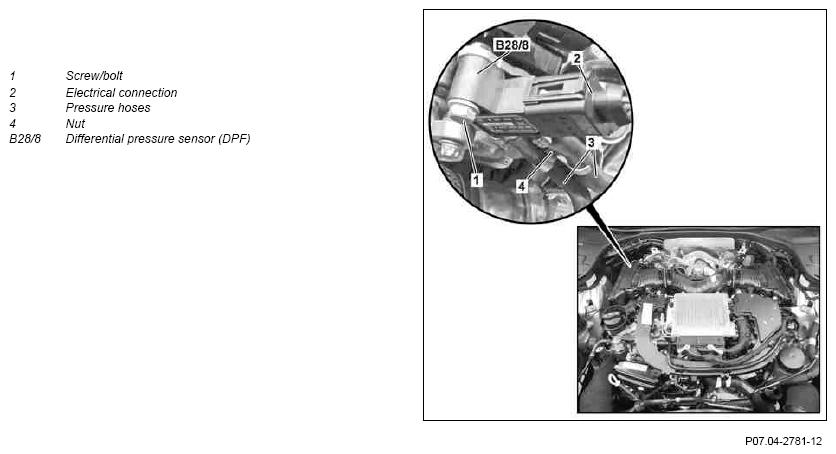 1 Screw/bolt
2 Electrical connection
3 Pressure hoses
4 Nut
B28/8 Differential pressure sensor (DPF)

B28/8
2
3
1
4

P07.04-2781-12