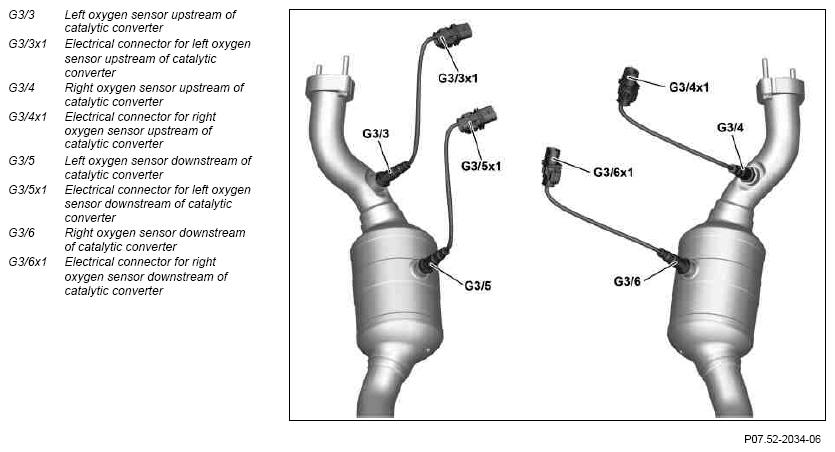 G3/3 Left oxygen sensor upstream of catalytic converter
G3/3x1 Electrical connector for left oxygen sensor upstream of catalytic converter
G3/4 Right oxygen sensor upstream of catalytic converter
G3/4x1 Electrical connector for right oxygen sensor upstream of catalytic converter
G3/5 Left oxygen sensor downstream of catalytic converter
G3/5x1 Electrical connector for left oxygen sensor downstream of catalytic converter
G3/6 Right oxygen sensor downstream of catalytic converter
G3/6x1 Electrical connector for right oxygen sensor downstream of catalytic converter

G3/3x1
G3/3
G3/5x1
G3/5
G3/4x1
G3/4
G3/6x1
G3/6

P07.52-2034-06