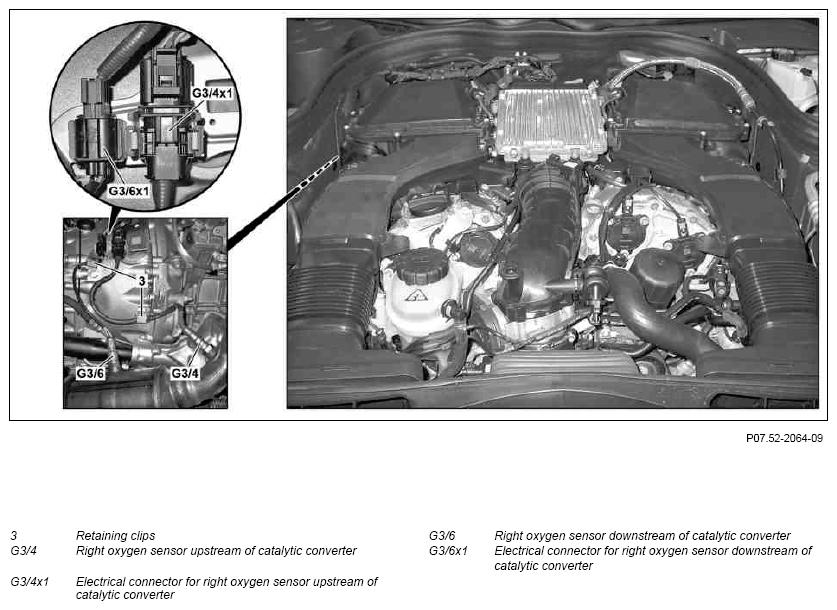 G3/4x1

G3/6x1

3

G3/6

G3/4

P07.52-2064-09

3 Retaining clips
G3/4 Right oxygen sensor upstream of catalytic converter

G3/4x1 Electrical connector for right oxygen sensor upstream of catalytic converter

G3/6 Right oxygen sensor downstream of catalytic converter
G3/6x1 Electrical connector for right oxygen sensor downstream of catalytic converter