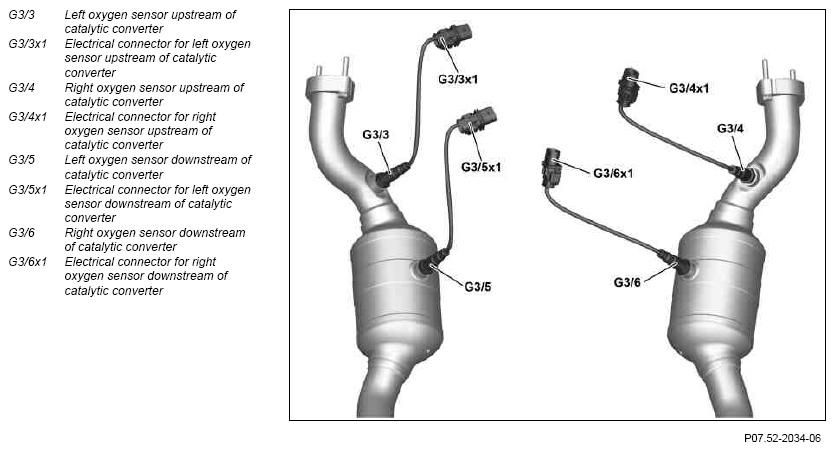 G3/3 Left oxygen sensor upstream of catalytic converter
G3/3x1 Electrical connector for left oxygen sensor upstream of catalytic converter
G3/4 Right oxygen sensor upstream of catalytic converter
G3/4x1 Electrical connector for right oxygen sensor upstream of catalytic converter
G3/5 Left oxygen sensor downstream of catalytic converter
G3/5x1 Electrical connector for left oxygen sensor downstream of catalytic converter
G3/6 Right oxygen sensor downstream of catalytic converter
G3/6x1 Electrical connector for right oxygen sensor downstream of catalytic converter

G3/3x1
G3/3
G3/5x1
G3/5
G3/4x1
G3/4
G3/6x1
G3/6

P07.52-2034-06